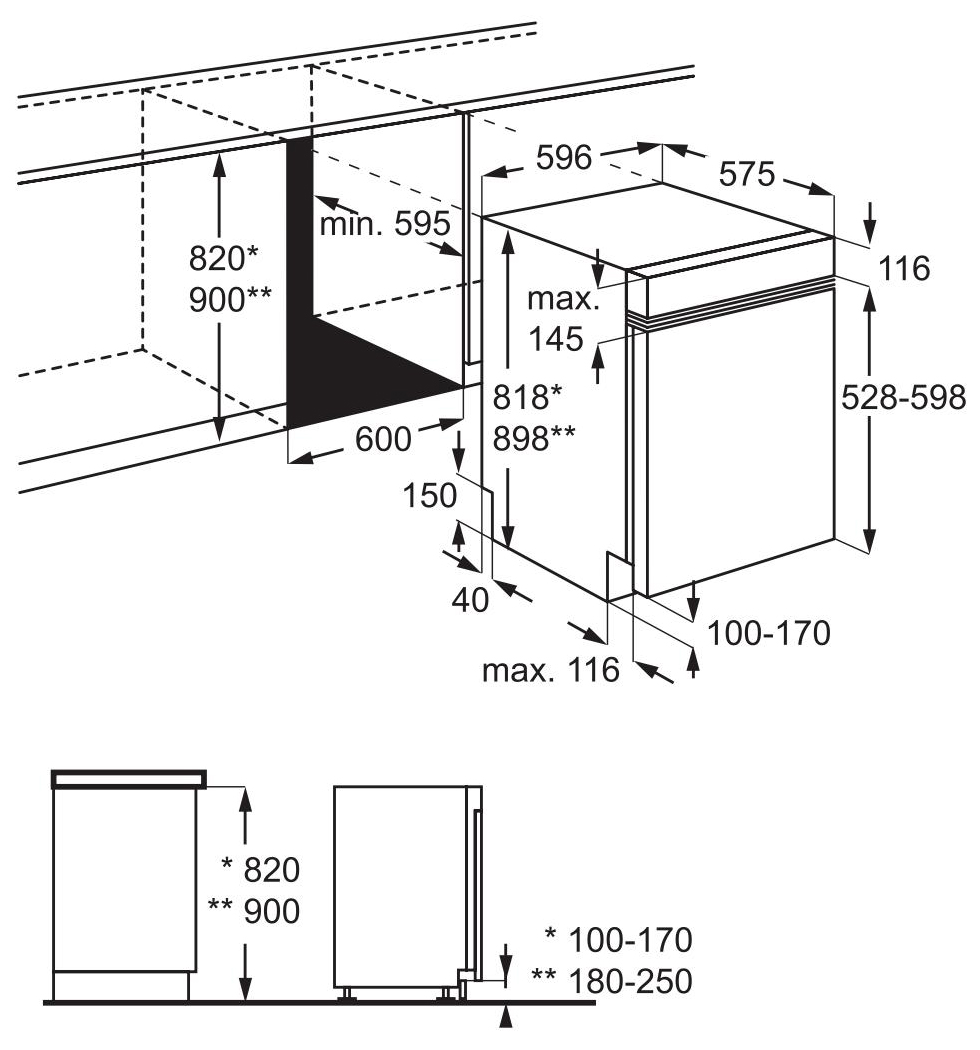 596
575
116
min. 595
820*
900**
max.
145
818*
898**
528-598
600
150
40
100-170
max. 116
* 820
** 900
* 100-170
** 180-250