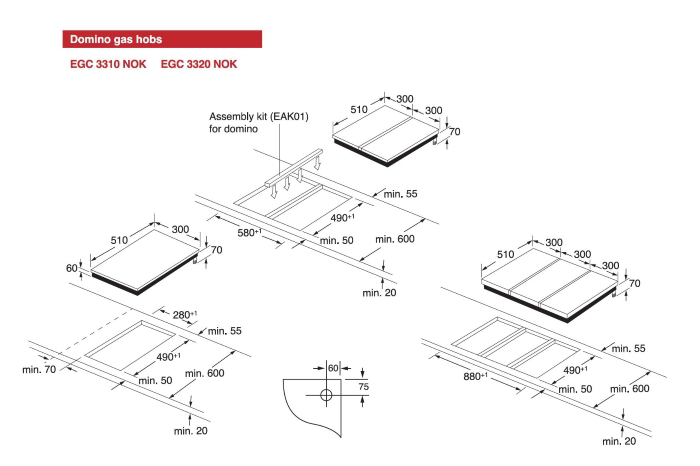 Domino gas hobs

EGC 3310 NOK EGC 3320 NOK

Assembly kit (EAK01) for domino

510
300
300
70

min. 55
490$^{+1}$
580$^{+1}$
min. 50
min. 600
min. 20

510
300
70
60

280$^{+1}$
min. 55
490$^{+1}$
min. 70
min. 50
min. 600
min. 20

60
75

510
300
300
300
70

min. 55
490$^{+1}$
880$^{+1}$
min. 50
min. 600
min. 20