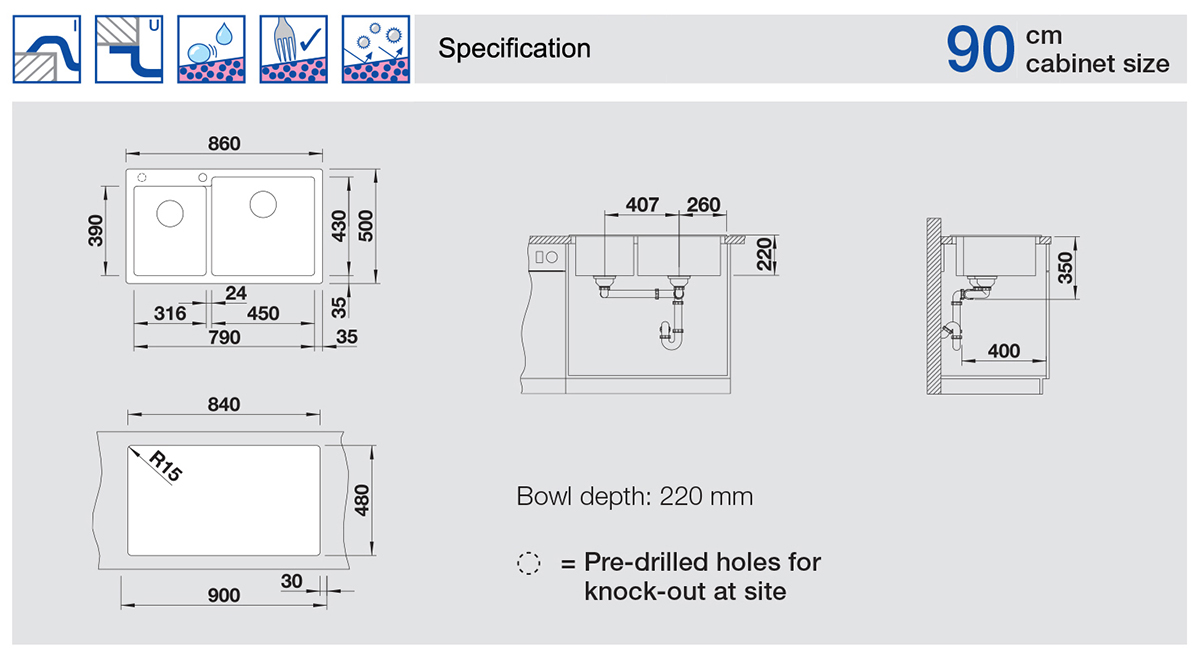 I U

Specification

90 cm cabinet size

860

390

430

500

24

316

450

35

790

35

407

260

220

350

400

840

R15

480

30

900

Bowl depth: 220 mm

= Pre-drilled holes for knock-out at site