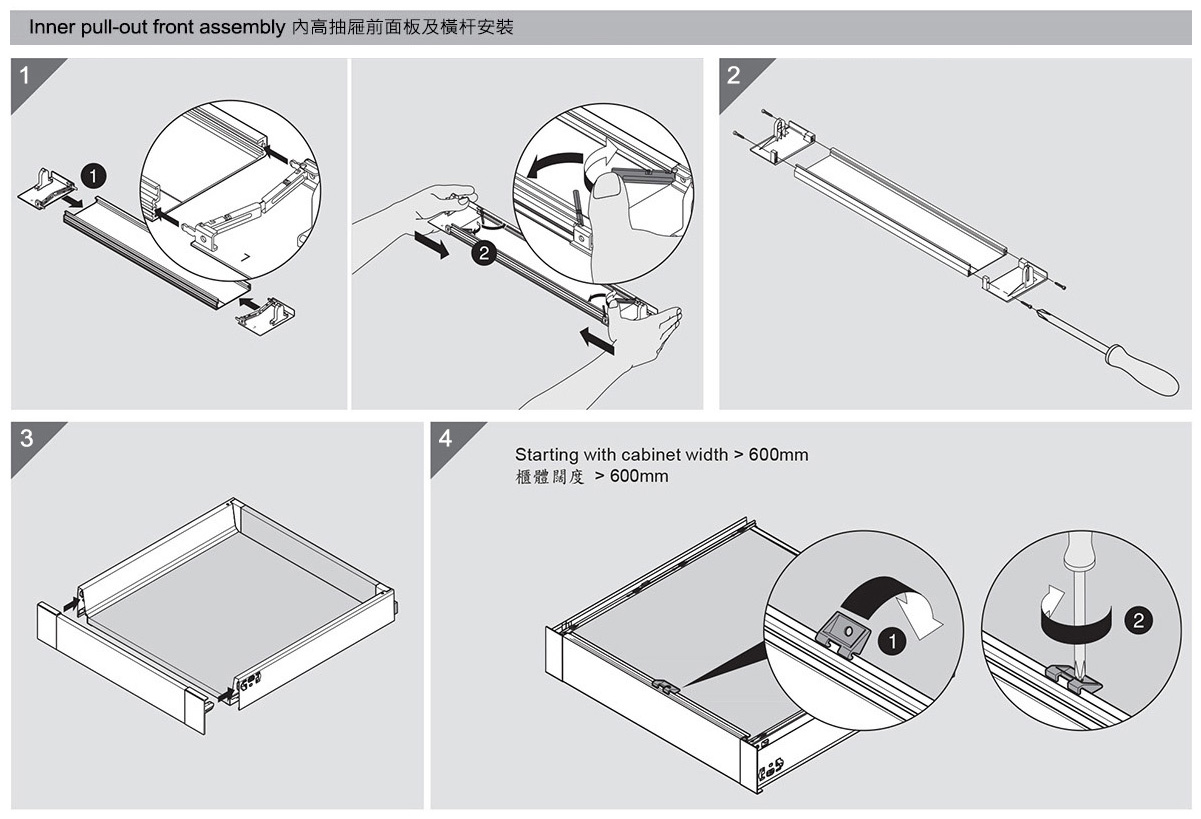 Inner pull-out front assembly 內高抽屜前面板及橫杆安裝

1

1

2

2

3

4

Starting with cabinet width > 600mm
櫃體闊度 > 600mm

1

2