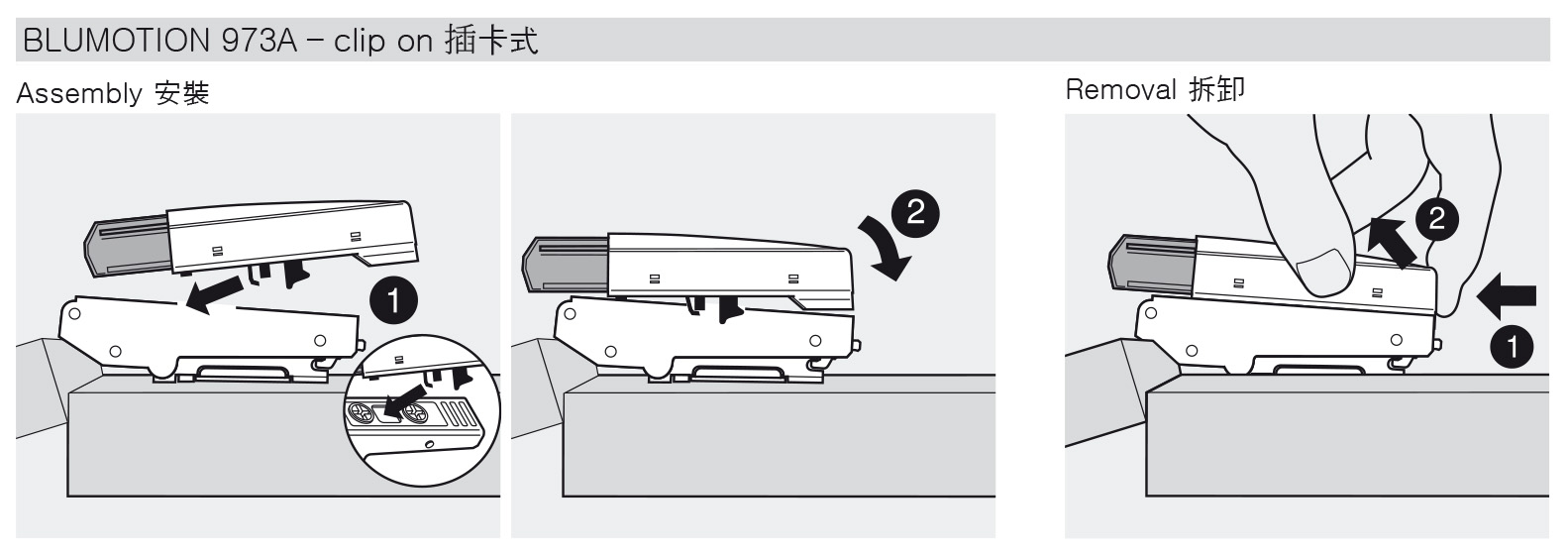 BLUMOTION 973A – clip on 插卡式

Assembly 安裝

1

2

Removal 拆卸

2

1