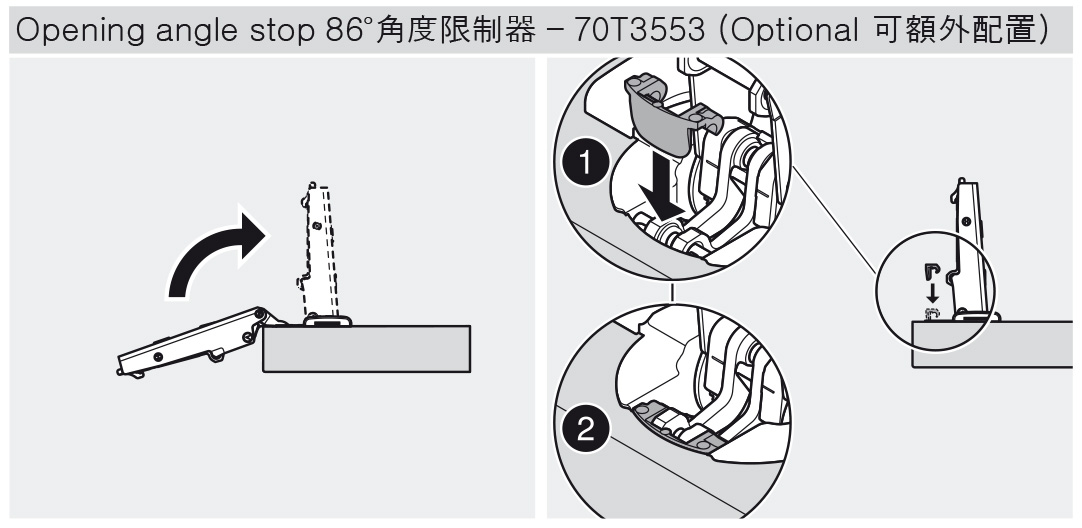 Opening angle stop 86°角度限制器 – 70T3553 (Optional 可額外配置)

1

2