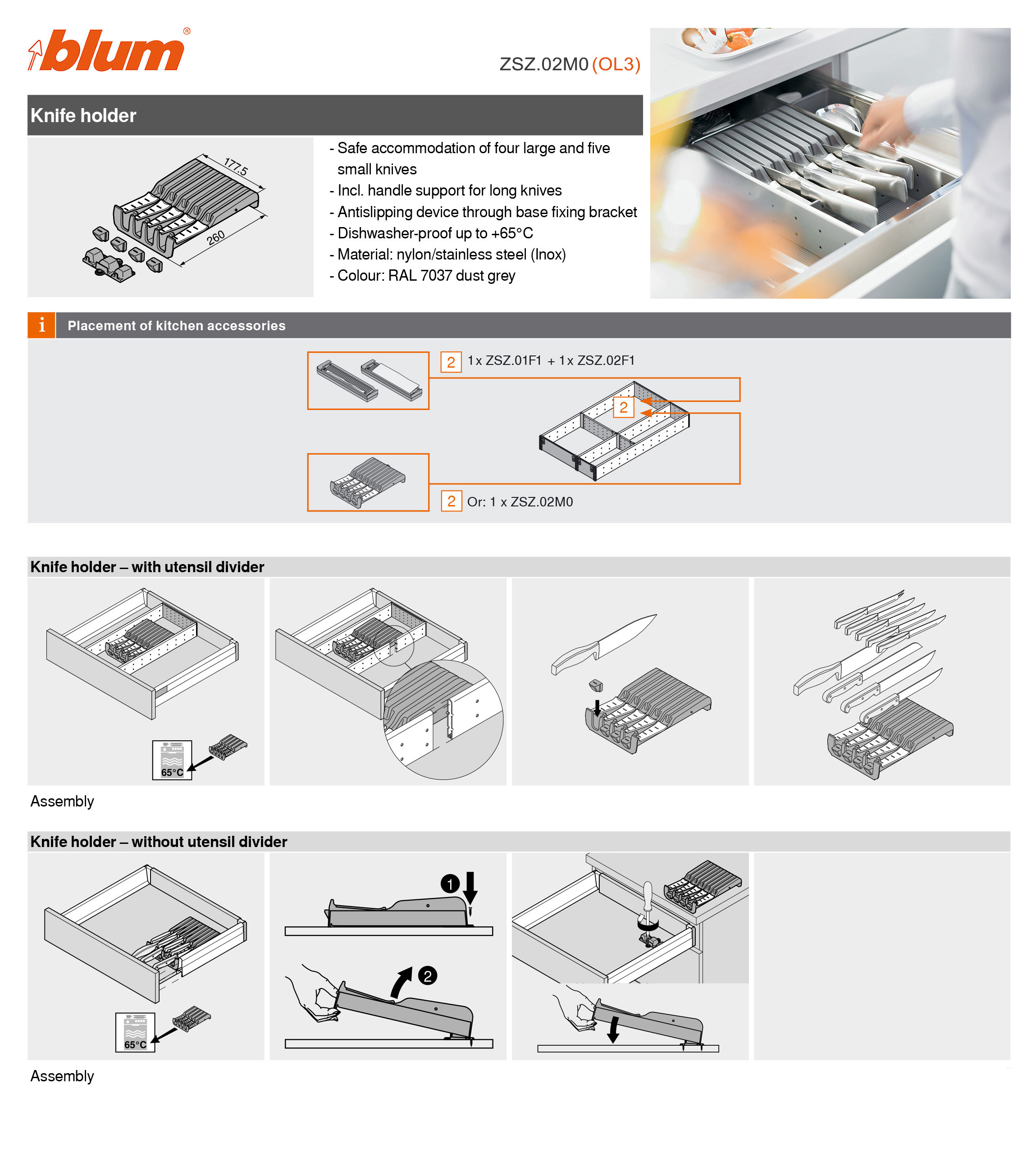 blum®

ZSZ.02M0 (OL3)

Knife holder

177.5

260

- Safe accommodation of four large and five small knives
- Incl. handle support for long knives
- Antislipping device through base fixing bracket
- Dishwasher-proof up to +65°C
- Material: nylon/stainless steel (Inox)
- Colour: RAL 7037 dust grey

i Placement of kitchen accessories

2 1 x ZSZ.01F1 + 1 x ZSZ.02F1

2

2 Or: 1 x ZSZ.02M0

Knife holder – with utensil divider

65°C

Assembly

Knife holder – without utensil divider

65°C

1

2

Assembly